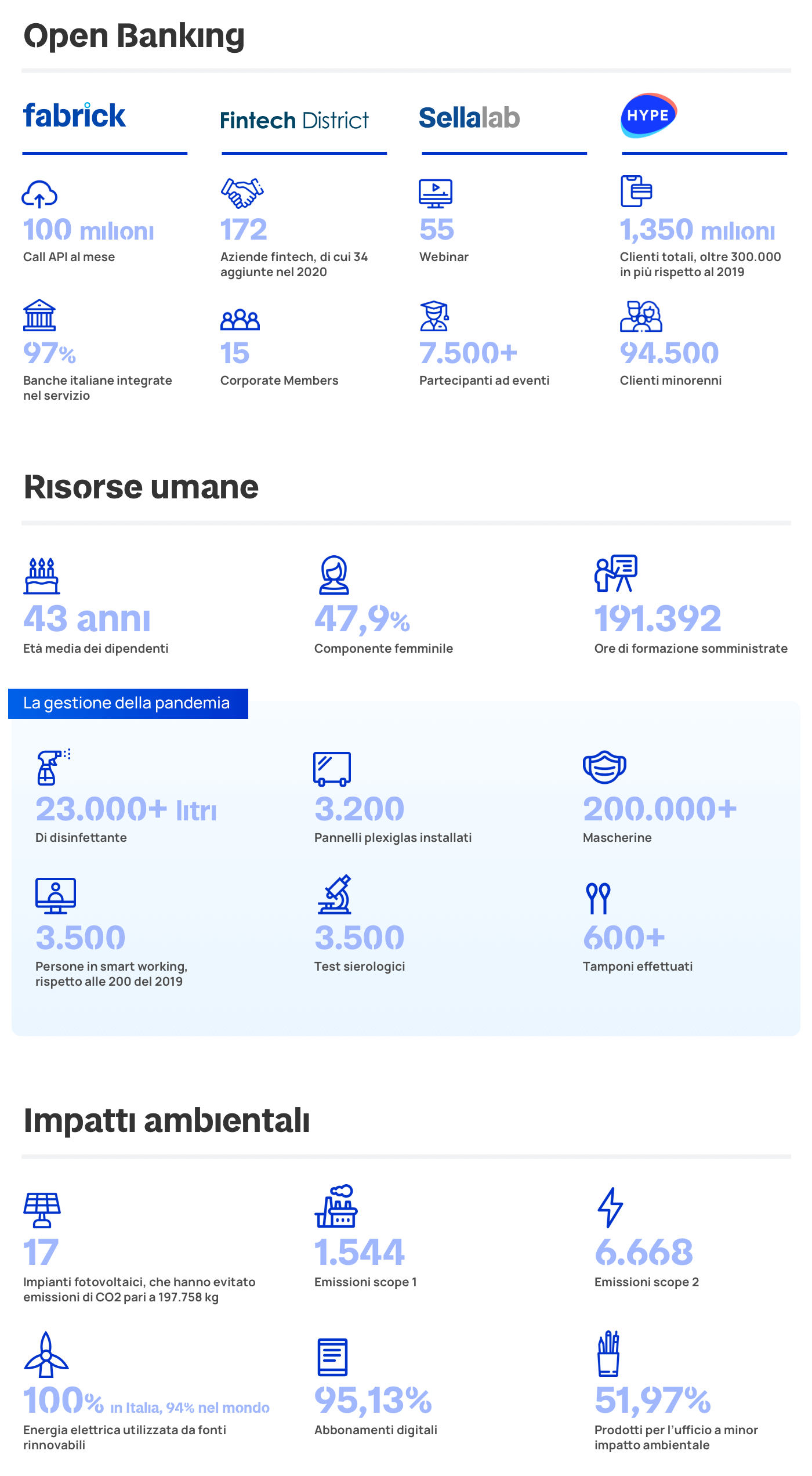 Open Banking

fabrick

100 milioni
Call API al mese

97%
Banche italiane integrate nel servizio

Fintech District

172
Aziende fintech, di cui 34 aggiunte nel 2020

15
Corporate Members

Sellalab

55
Webinar

7.500+
Partecipanti ad eventi

HYPE

1,350 milioni
Clienti totali, oltre 300.000 in più rispetto al 2019

94.500
Clienti minorenni

Risorse umane

43 anni
Età media dei dipendenti

47,9%
Componente femminile

191.392
Ore di formazione somministrate

La gestione della pandemia

23.000+ litri
Di disinfettante

3.200
Pannelli plexiglas installati

200.000+
Mascherine

3.500
Persone in smart working, rispetto alle 200 del 2019

3.500
Test sierologici

600+
Tamponi effettuati

Impatti ambientali

17
Impianti fotovoltaici, che hanno evitato emissioni di CO2 pari a 197.758 kg

1.544
Emissioni scope 1

6.668
Emissioni scope 2

100% in Italia, 94% nel mondo
Energia elettrica utilizzata da fonti rinnovabili

95,13%
Abbonamenti digitali

51,97%
Prodotti per l'ufficio a minor impatto ambientale